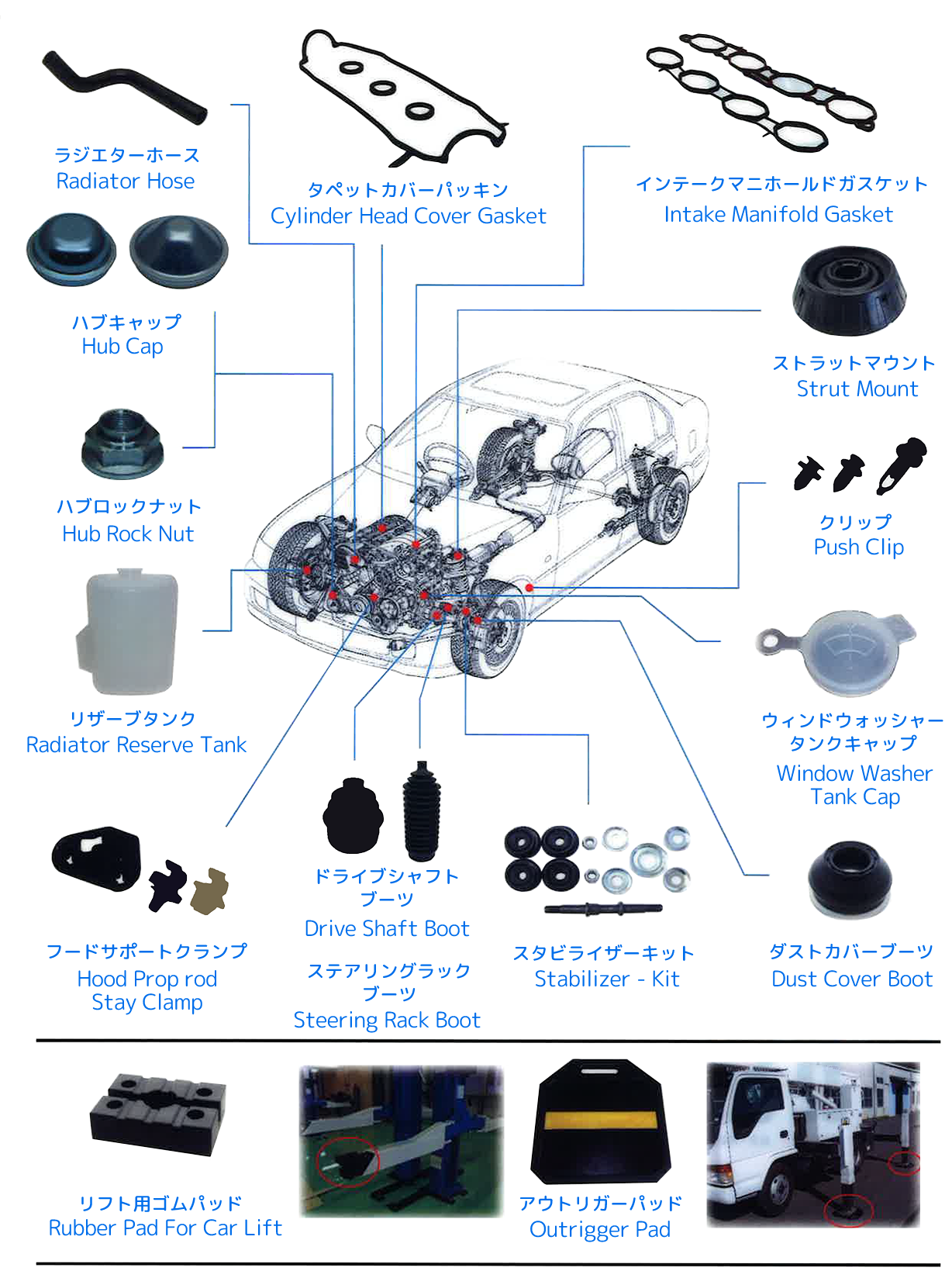 ラジエターホース
Radiator Hose

タペットカバーパッキン
Cylinder Head Cover Gasket

インテークマニホールドガスケット
Intake Manifold Gasket

ハブキャップ
Hub Cap

ストラットマウント
Strut Mount

ハブロックナット
Hub Rock Nut

クリップ
Push Clip

リザーブタンク
Radiator Reserve Tank

ウィンドウォッシャータンクキャップ
Window Washer Tank Cap

フードサポートクランプ
Hood Prop rod Stay Clamp

ドライブシャフトブーツ
Drive Shaft Boot

ステアリングラックブーツ
Steering Rack Boot

スタビライザーキット
Stabilizer - Kit

ダストカバーブーツ
Dust Cover Boot

リフト用ゴムパッド
Rubber Pad For Car Lift

アウトリガーパッド
Outrigger Pad